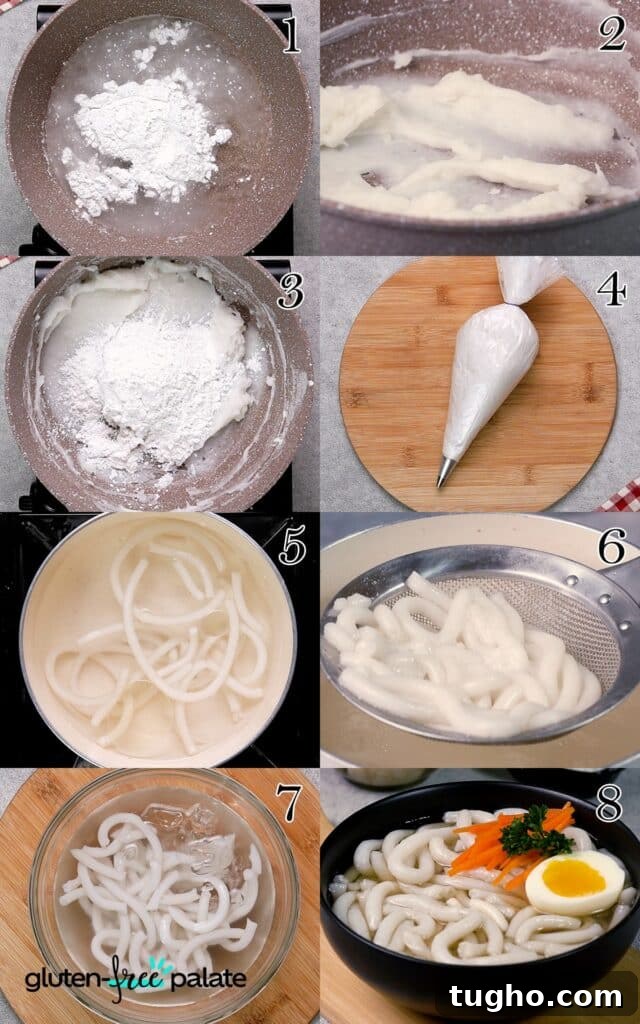 1
2
3
4
5
6
7
8
gluten-free palate
tugho.com