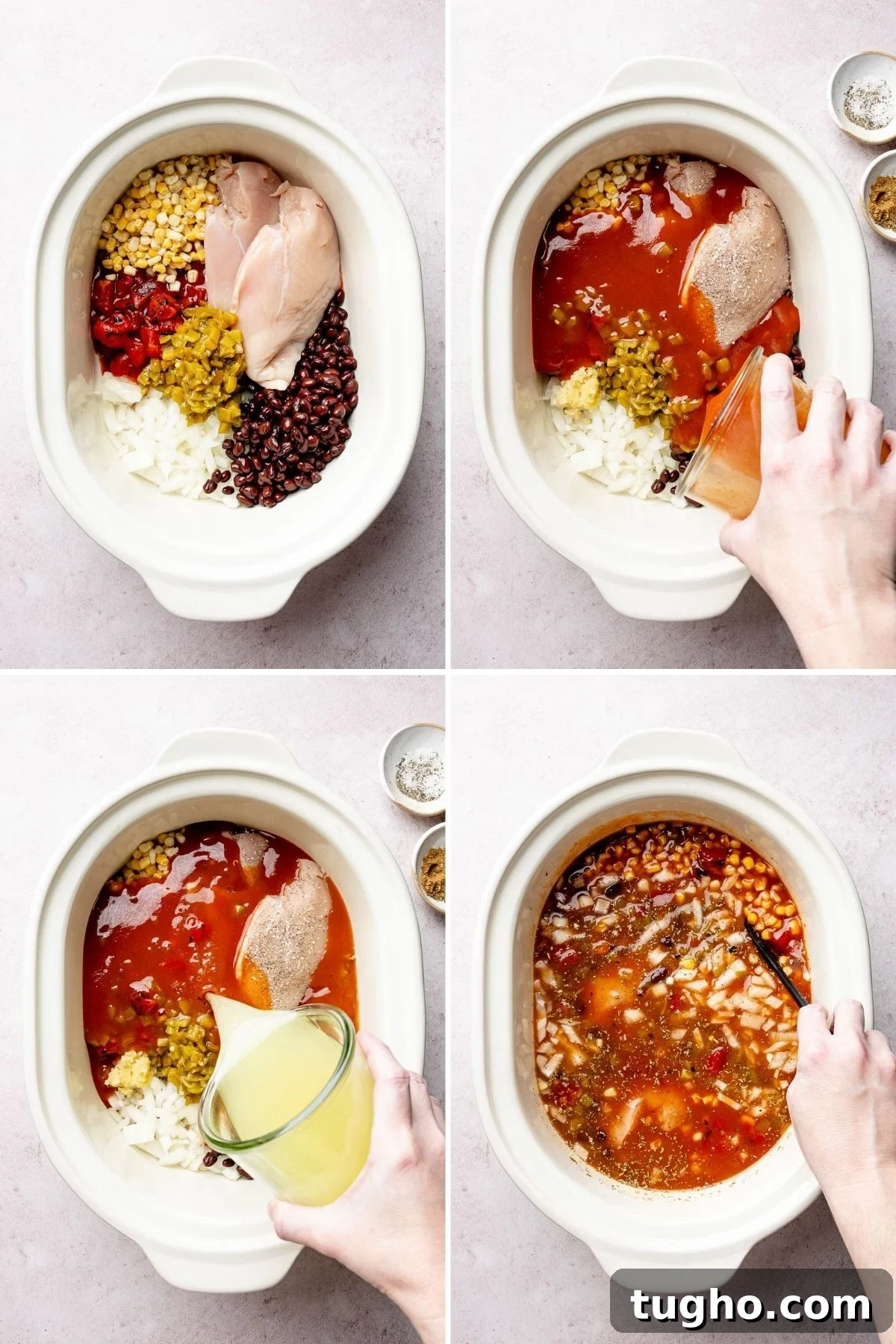 tugho.com