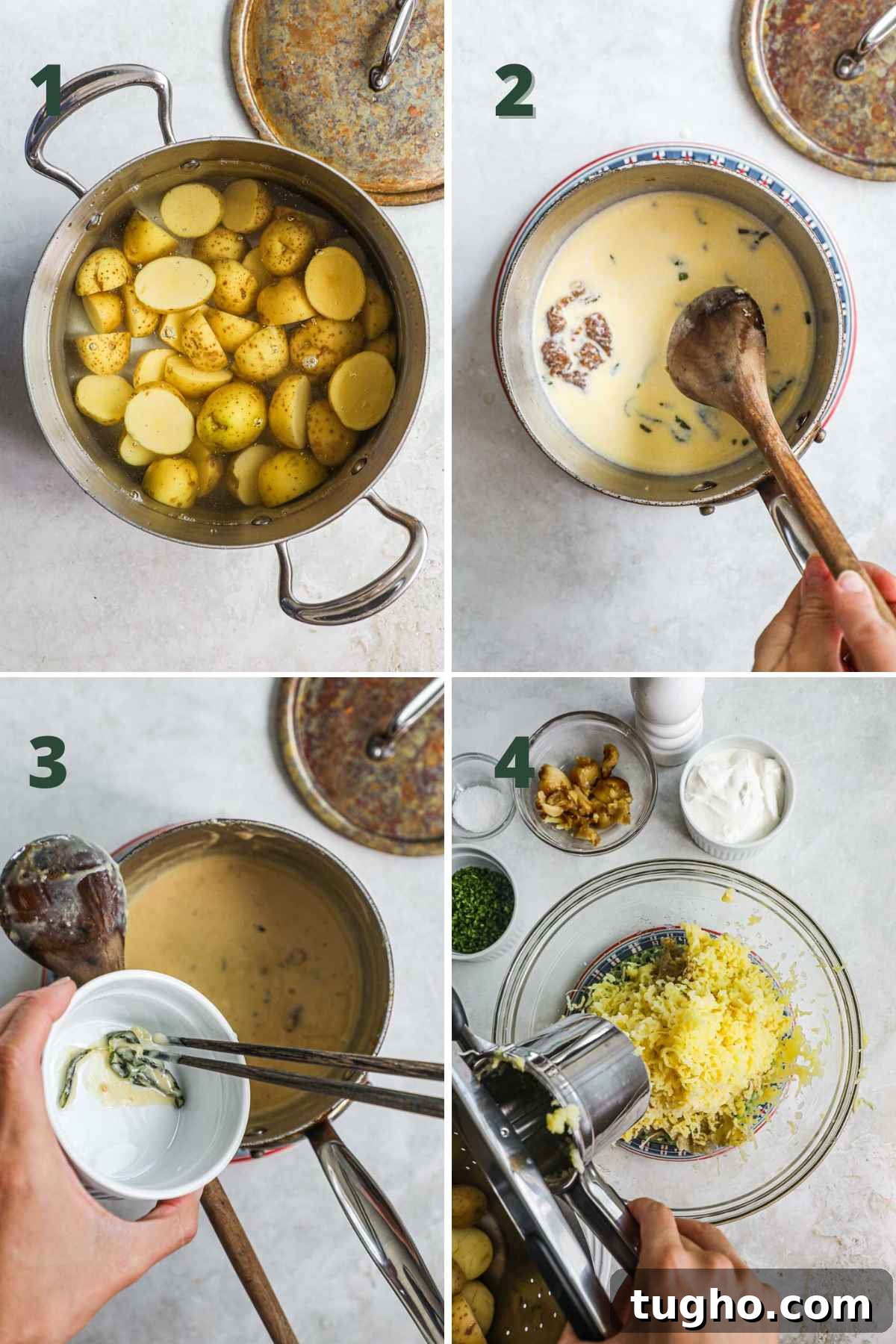 1

2

3

4

tugho.com